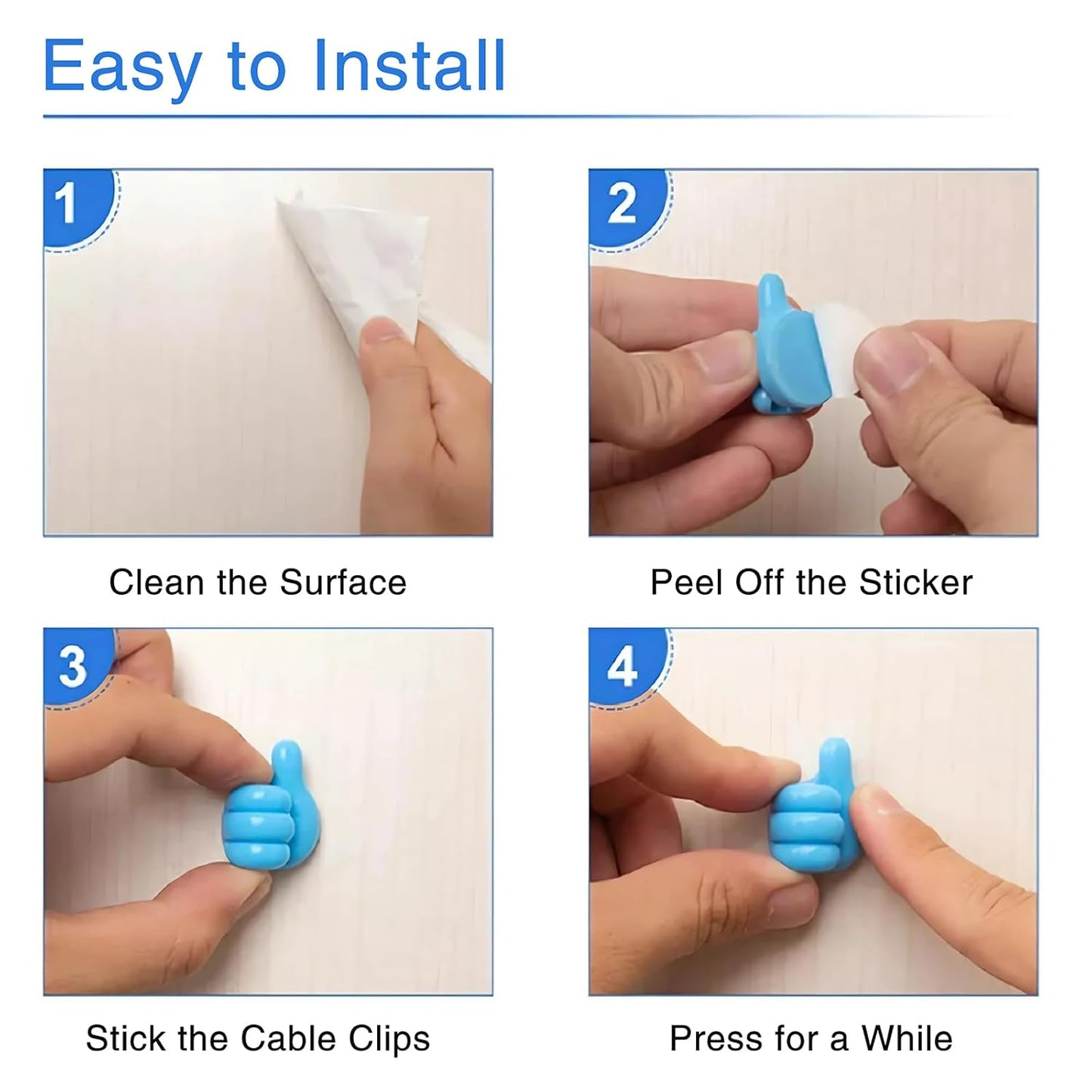 Easy to Install

1

Clean the Surface

2

Peel Off the Sticker

3

Stick the Cable Clips

4

Press for a While